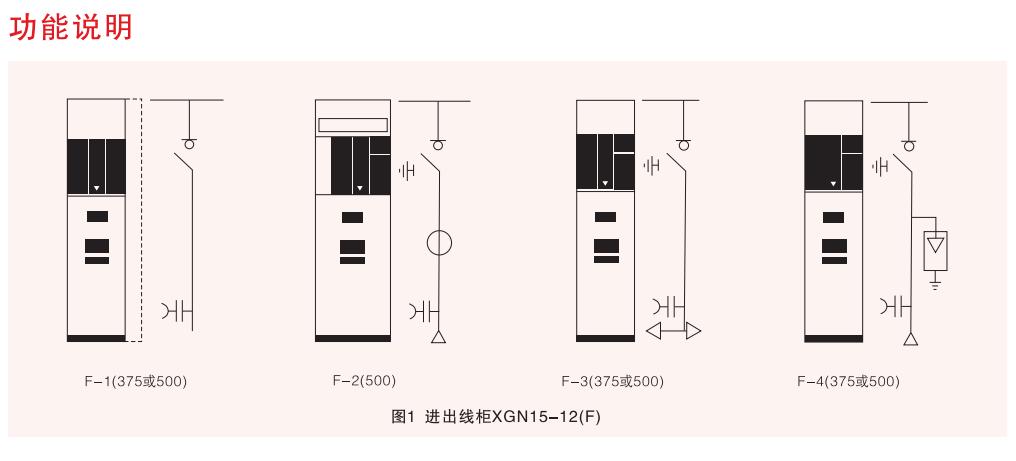 功能说明

F-1(375或500)

F-2(500)

F-3(375或500)

F-4(375或500)

图1 进出线柜XGN15-12(F)